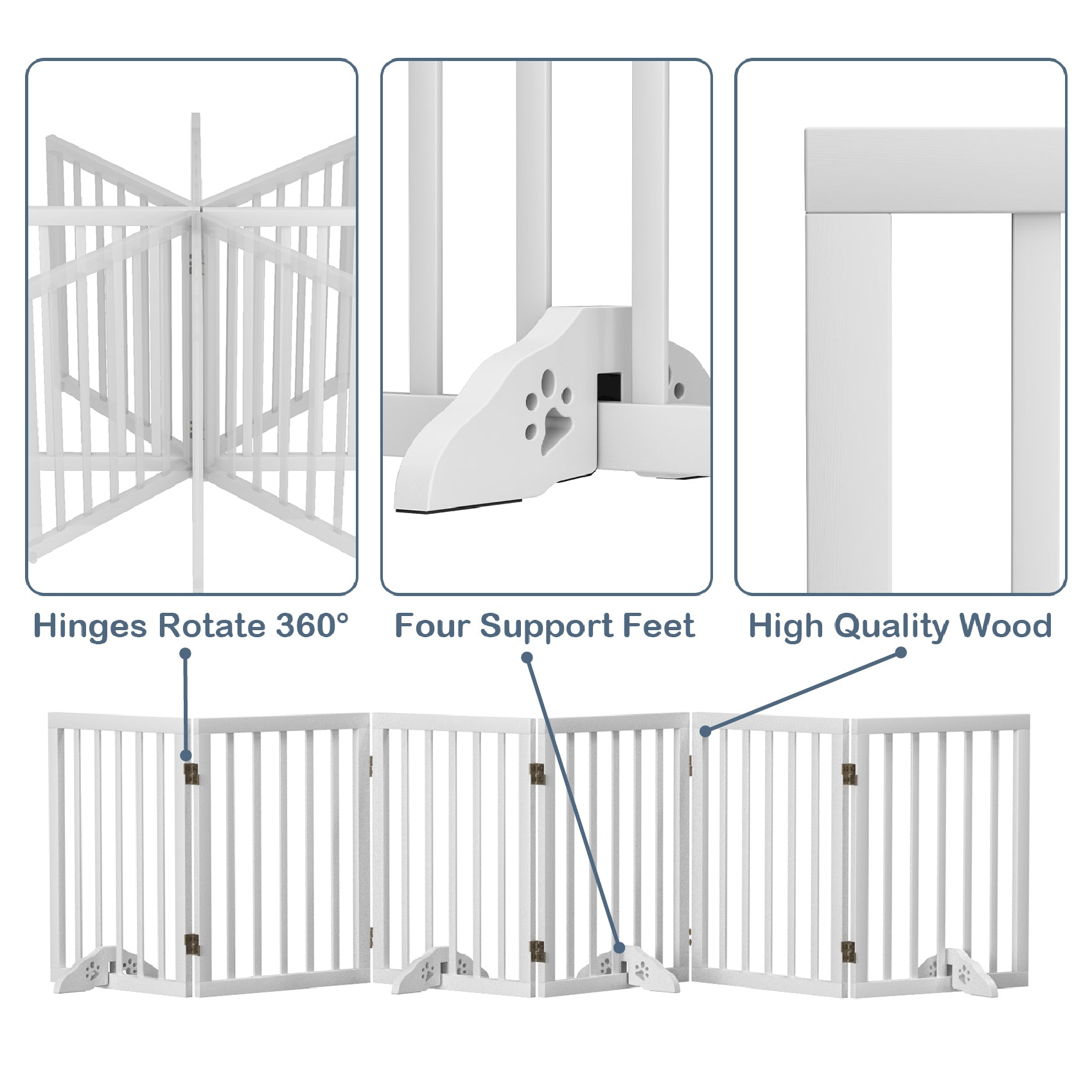 Hinges Rotate 360°

Four Support Feet

High Quality Wood